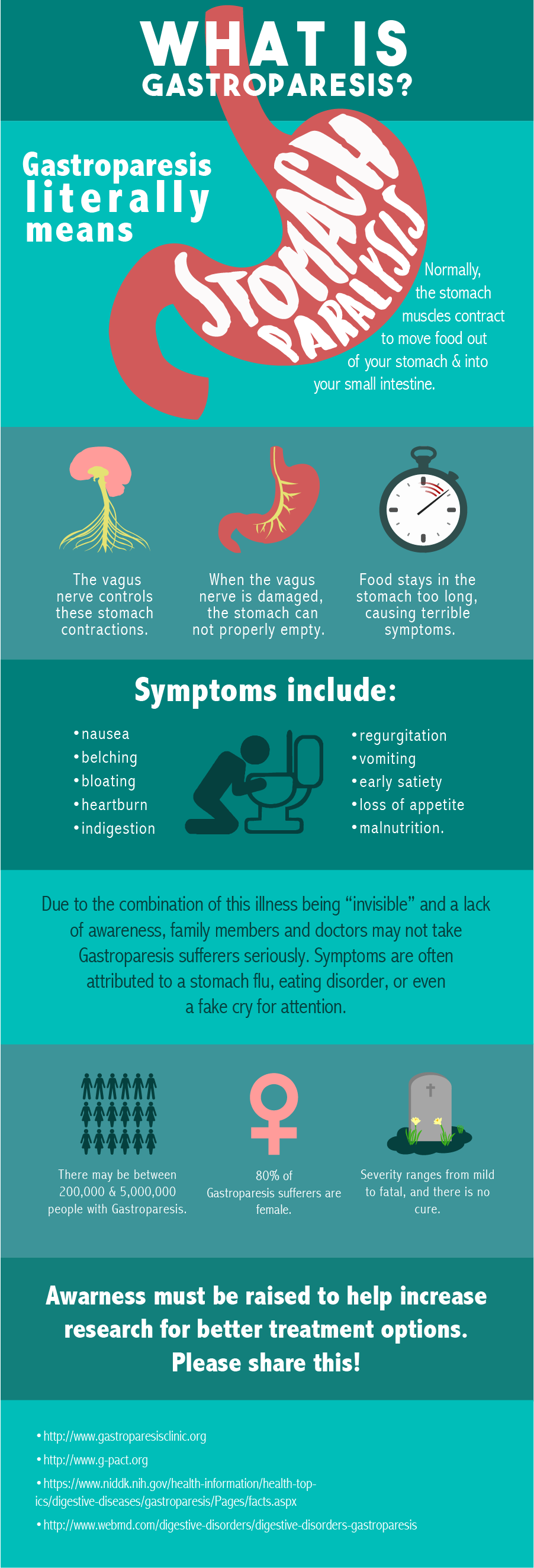 WHAT IS GASTROPARESIS?

Gastroparesis literally means

STOMACH PARALYSIS

Normally, the stomach muscles contract to move food out of your stomach & into your small intestine.

The vagus nerve controls these stomach contractions.

When the vagus nerve is damaged, the stomach can not properly empty.

Food stays in the stomach too long, causing terrible symptoms.

Symptoms include:

•nausea
•belching
•bloating
•heartburn
•indigestion

•regurgitation
•vomiting
•early satiety
•loss of appetite
•malnutrition.

Due to the combination of this illness being "invisible" and a lack of awareness, family members and doctors may not take Gastroparesis sufferers seriously. Symptoms are often attributed to a stomach flu, eating disorder, or even a fake cry for attention.

There may be between 200,000 & 5,000,000 people with Gastroparesis.

80% of Gastroparesis sufferers are female.

Severity ranges from mild to fatal, and there is no cure.

Awarness must be raised to help increase research for better treatment options. Please share this!

• http://www.gastroparesisclinic.org
• http://www.g-pact.org
• https://www.niddk.nih.gov/health-information/health-topics/digestive-diseases/gastroparesis/Pages/facts.aspx
• http://www.webmd.com/digestive-disorders/digestive-disorders-gastroparesis